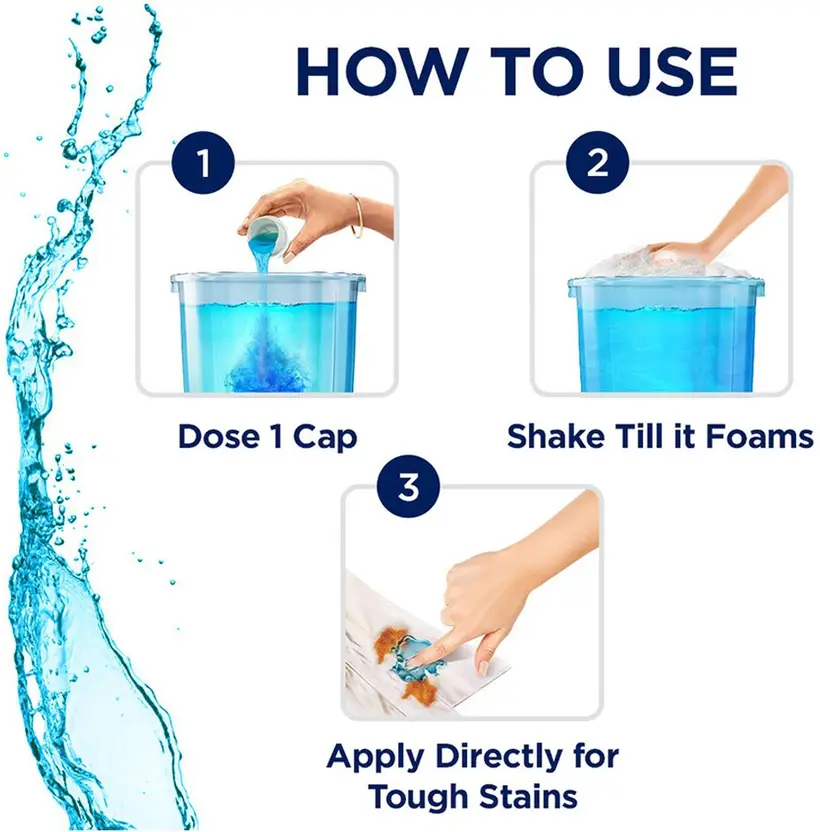 HOW TO USE

1

Dose 1 Cap

2

Shake Till it Foams

3

Apply Directly for Tough Stains